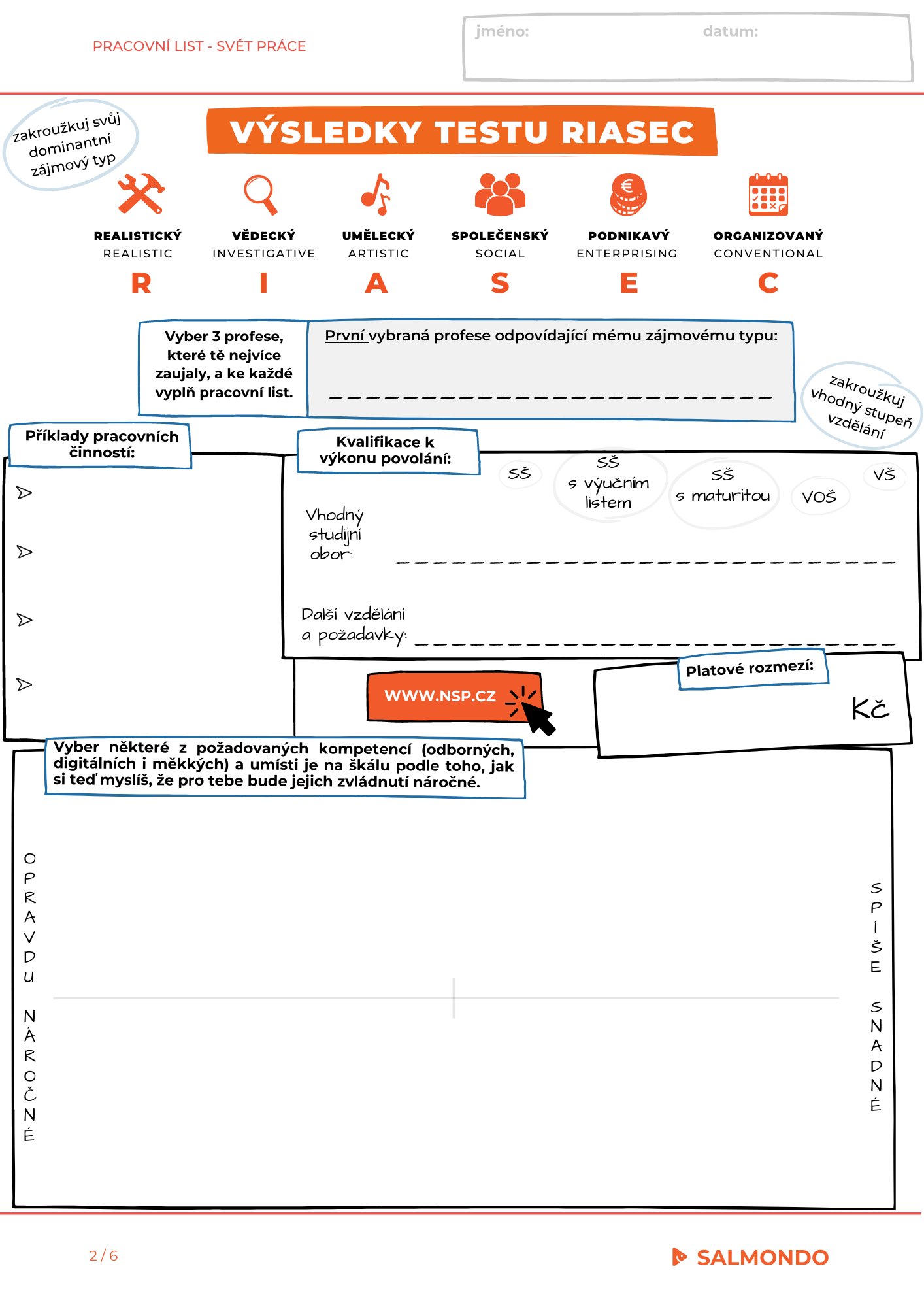 PRACOVNÍ LIST - SVĚT PRÁCE

jméno: datum:

zakroužkuj svůj dominantní zájmový typ

VÝSLEDKY TESTU RIASEC

REALISTICKÝ
REALISTIC
R

VĚDECKÝ
INVESTIGATIVE
I

UMĚLECKÝ
ARTISTIC
A

SPOLEČENSKÝ
SOCIAL
S

PODNIKAVÝ
ENTERPRISING
E

ORGANIZOVANÝ
CONVENTIONAL
C

Vyber 3 profese, které tě nejvíce zaujaly, a ke každé vyplň pracovní list.

První vybraná profese odpovídající mému zájmovému typu:

zakroužkuj vhodný stupeň vzdělání

Příklady pracovních činností:

Kvalifikace k výkonu povolání:

SŠ

SŠ s výučním listem

SŠ s maturitou

VOŠ

VŠ

Vhodný studijní obor:

Další vzdělání a požadavky:

WWW.NSP.CZ

Platové rozmezí:

Kč

Vyber některé z požadovaných kompetencí (odborných, digitálních i měkkých) a umísti je na škálu podle toho, jak si teď myslíš, že pro tebe bude jejich zvládnutí náročné.

OPRAVDU NÁROČNÉ

SPÍŠE SNADNÉ

2 / 6

SALMONDO